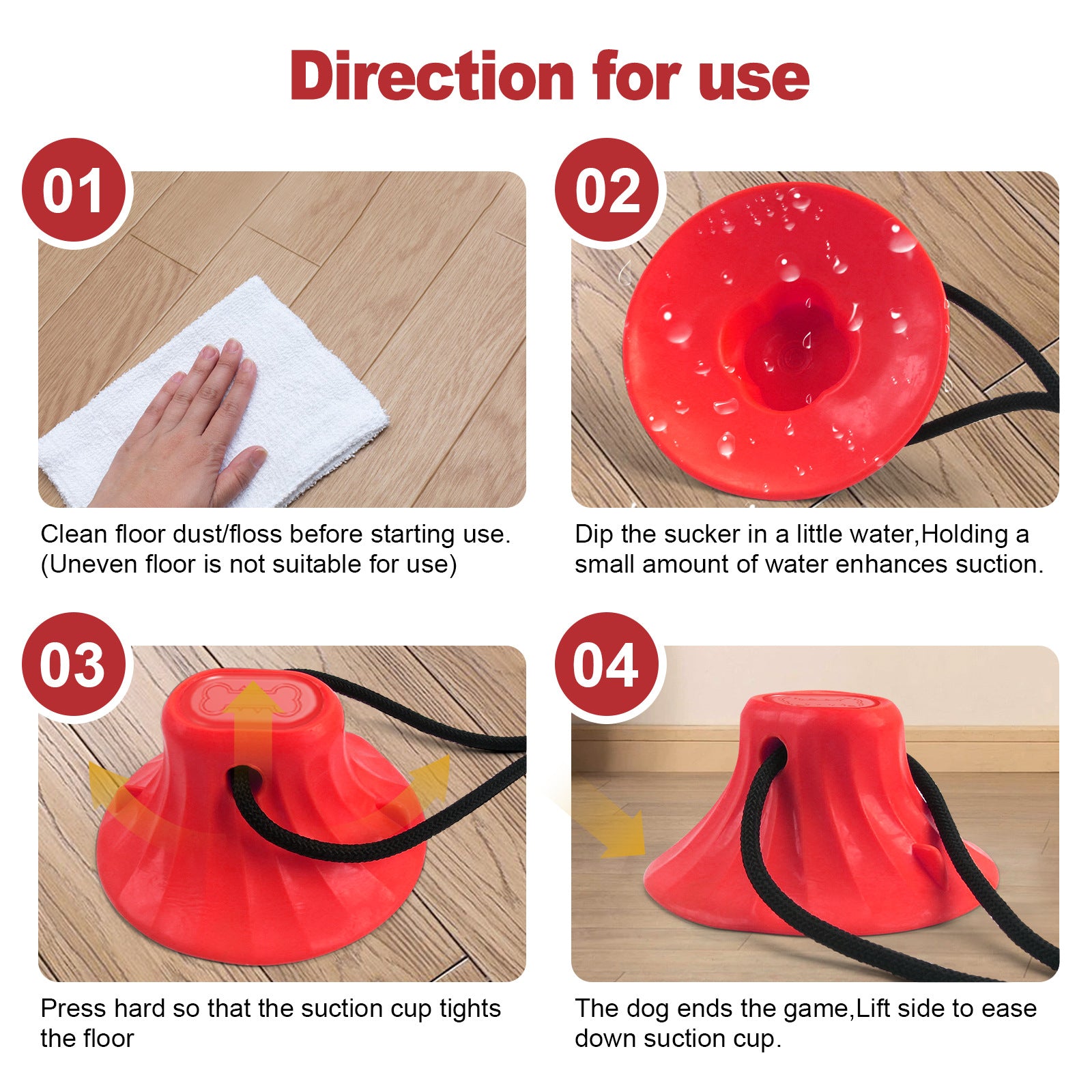 Direction for use

01

Clean floor dust/floss before starting use. (Uneven floor is not suitable for use)

02

Dip the sucker in a little water,Holding a small amount of water enhances suction.

03

Press hard so that the suction cup tights the floor

04

The dog ends the game,Lift side to ease down suction cup.